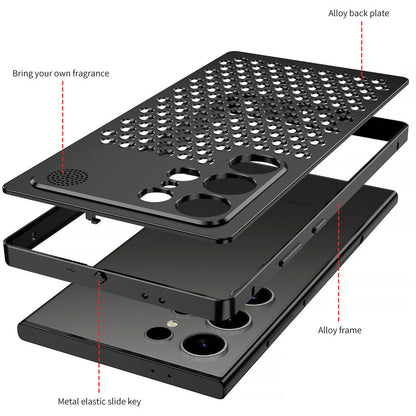 Alloy back plate

Bring your own fragrance

Alloy frame

Metal elastic slide key