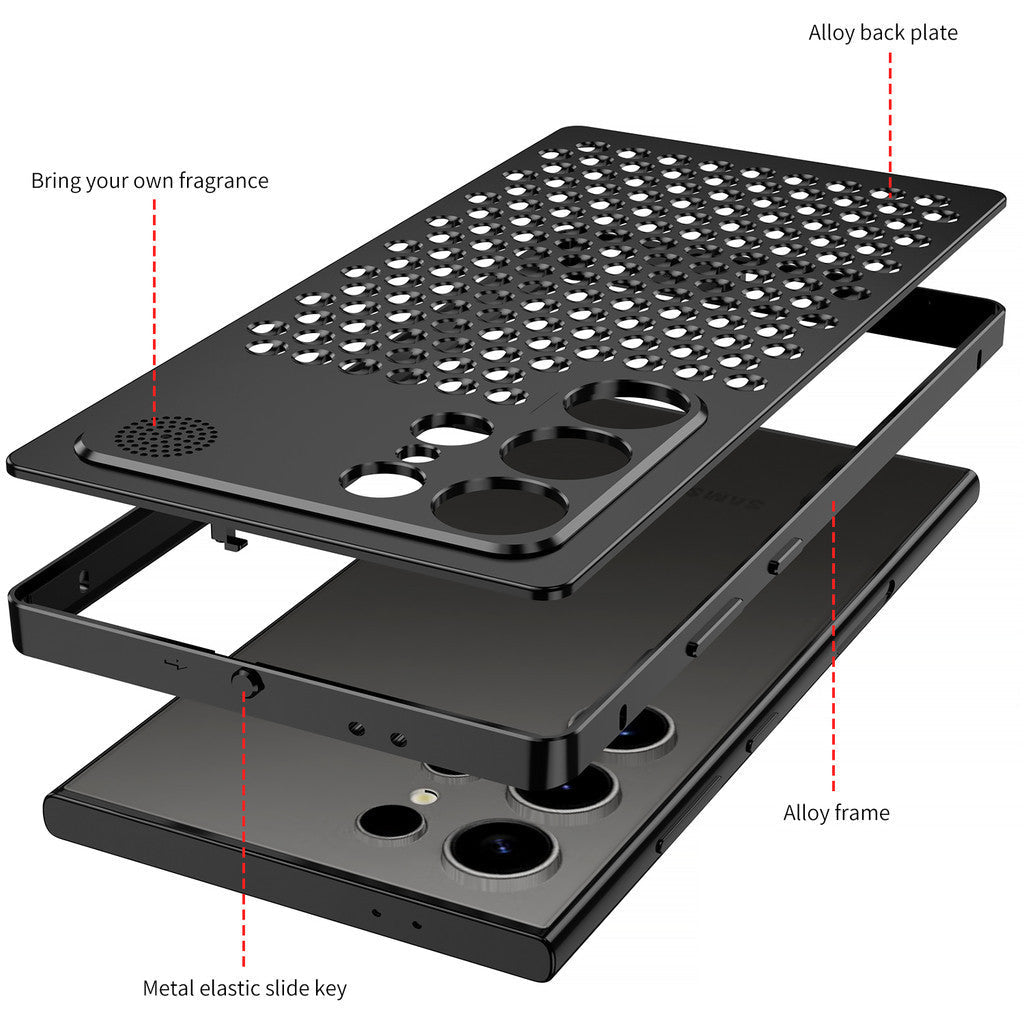 Alloy back plate

Bring your own fragrance

Alloy frame

Metal elastic slide key